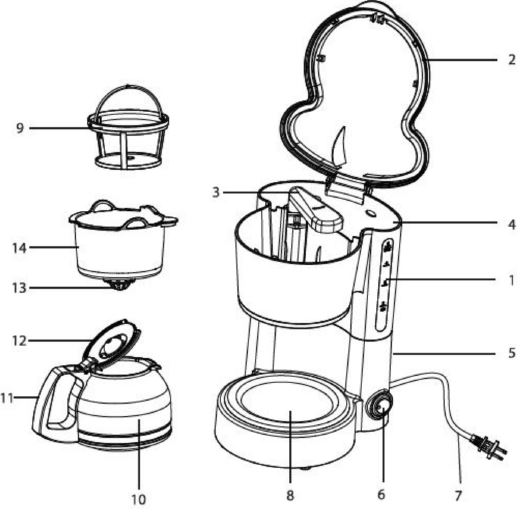 2
9
3
4
14
1
13
12
5
11
10
8
6
7