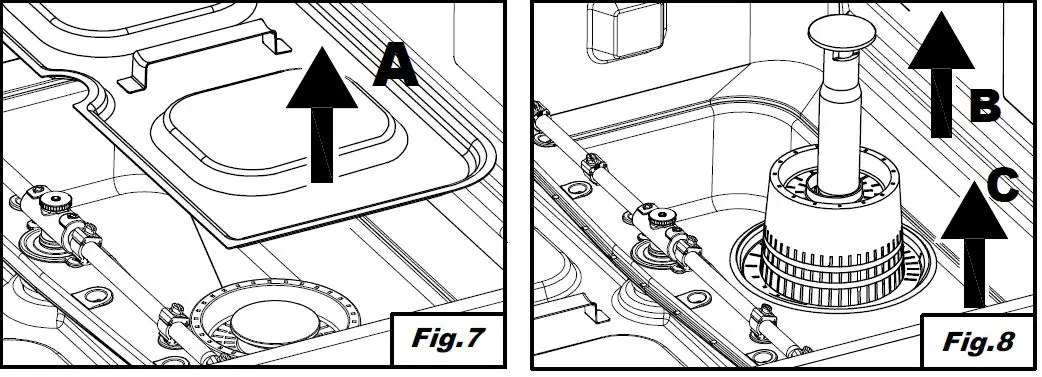 A

Fig.7

B

C

Fig.8