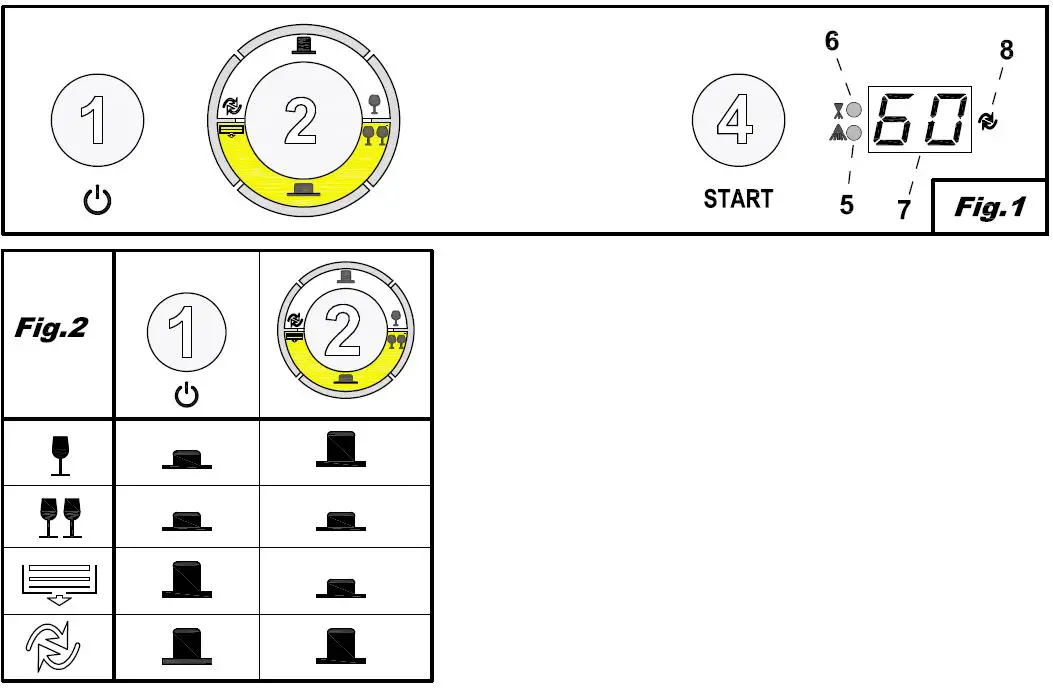 1

2

4

START

6

8

60

5

7

Fig.1

Fig.2

1

2