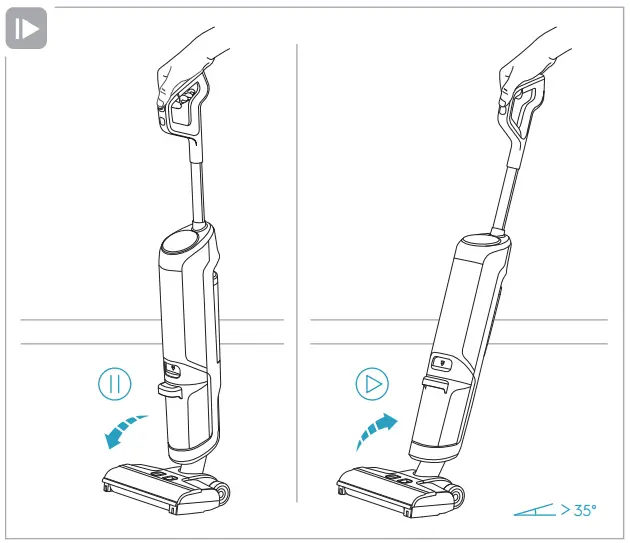 > 35°