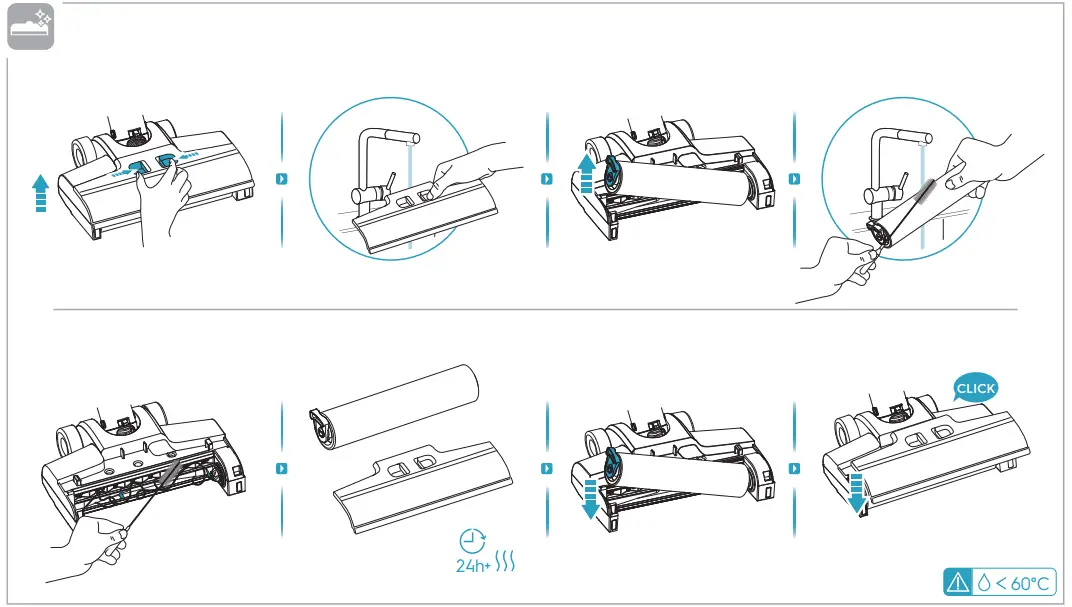 CLICK

24h+

< 60°C