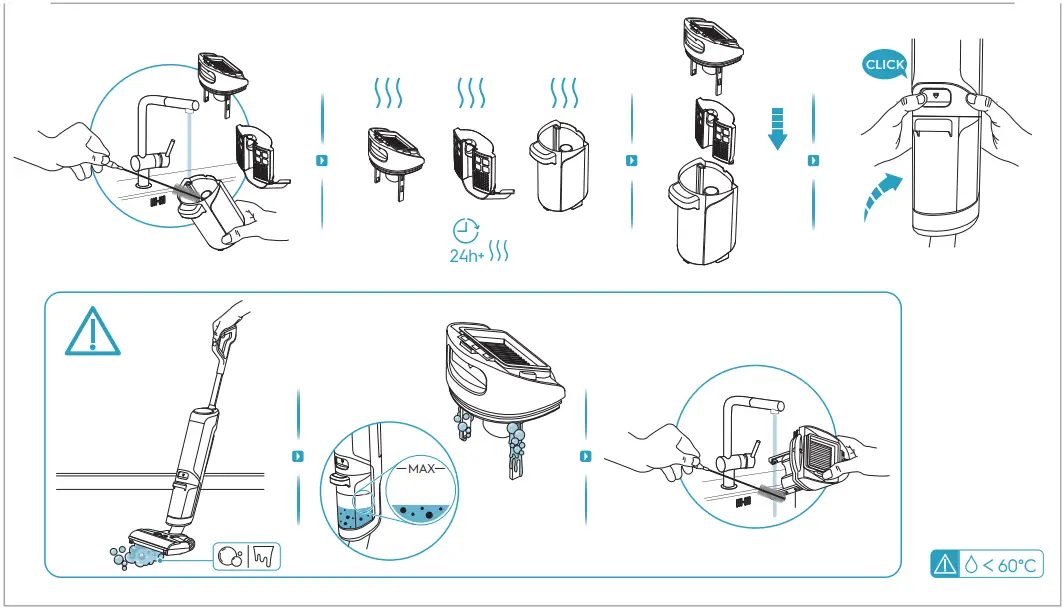 CLICK

24h+

MAX

< 60°C