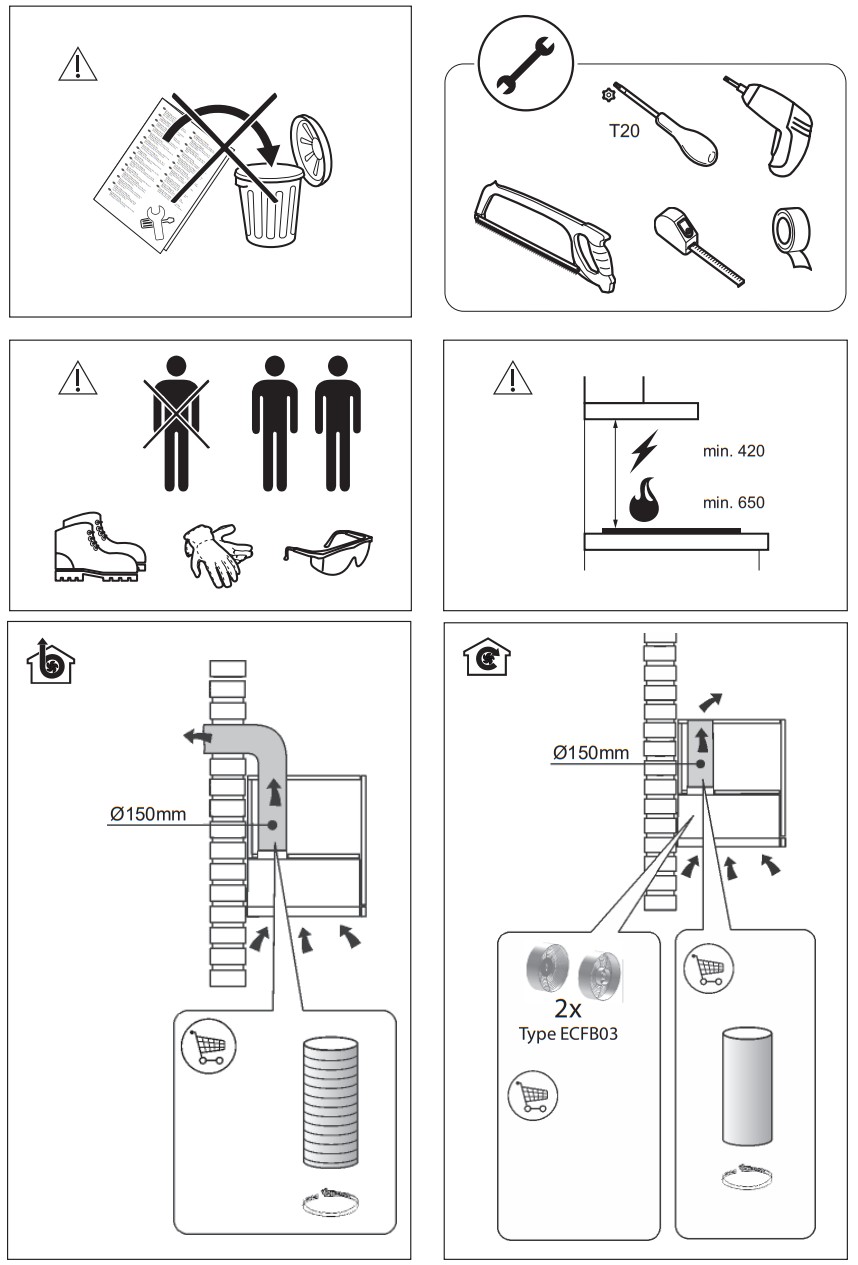 T20

min. 420

min. 650

Ø150mm

Ø150mm

2x
Type ECFB03