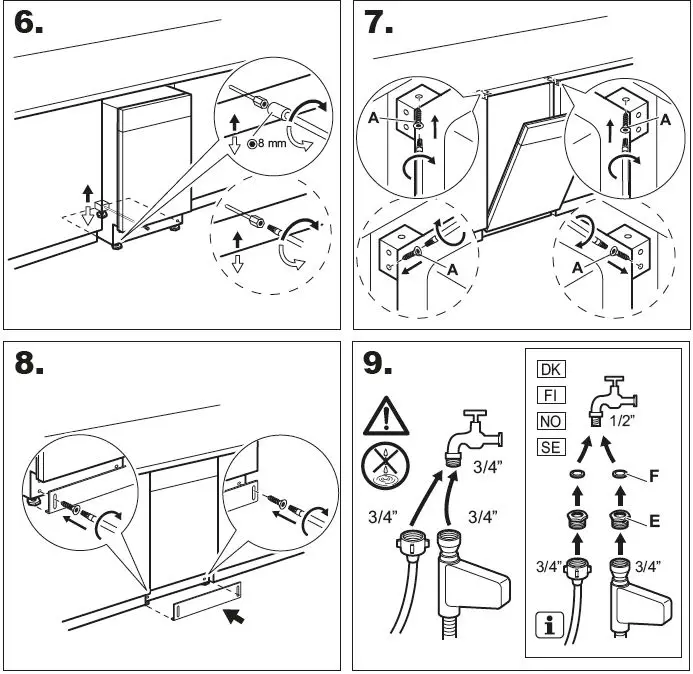 6.

8 mm

7.

A

A

A

A

8.

9.

3/4"

3/4"

3/4"

DK

FI

NO

SE

1/2"

F

E

3/4"

3/4"