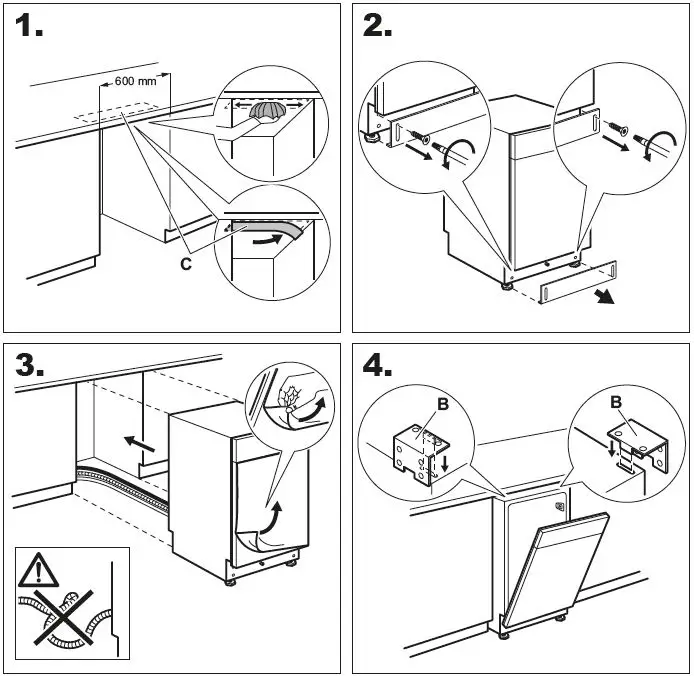 1.
600 mm
C

2.

3.

4.
B
B