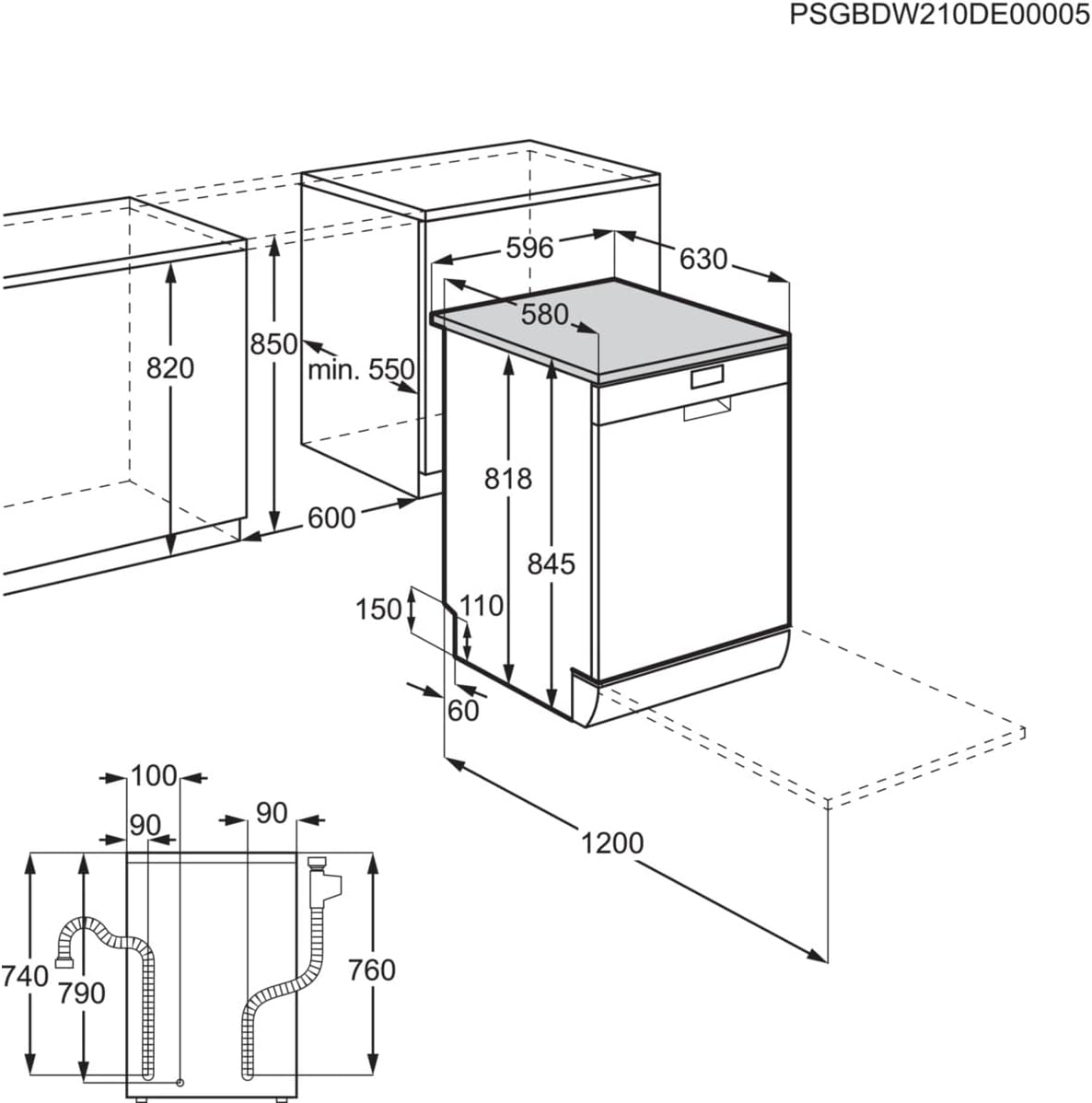 PSGBDW210DE00005

596
630
580
820
850
min. 550
818
845
600
150
110
60
1200
100
90
90
740
790
760