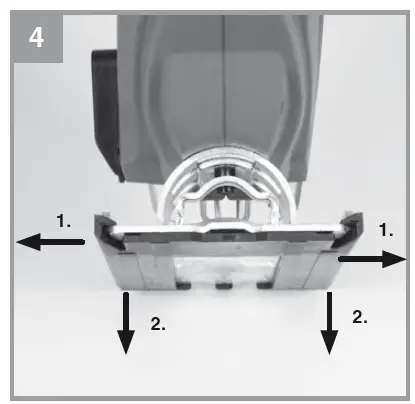 4

1.

1.

2.

2.