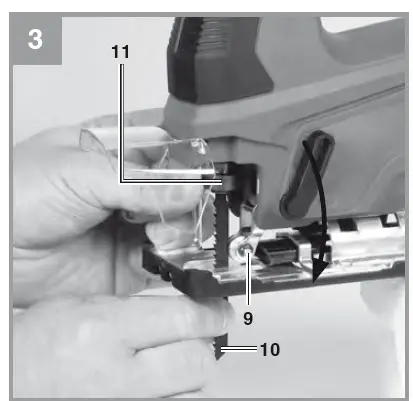 3

11

9

10