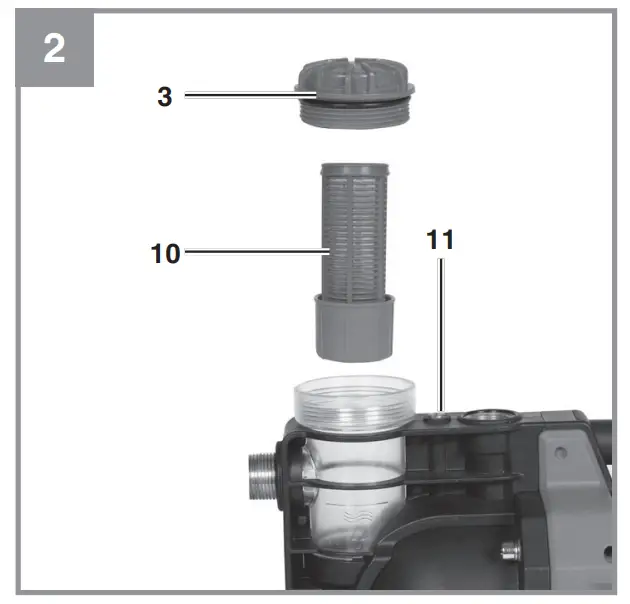 2
3
10
11