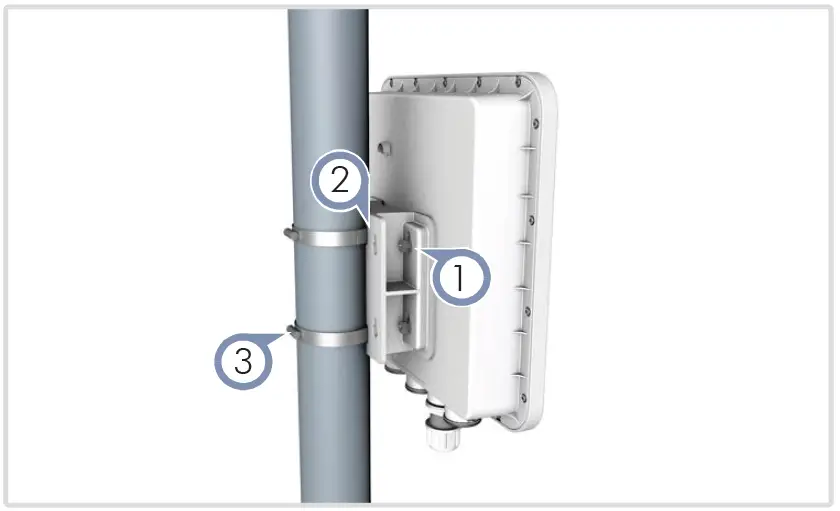 2
1
3