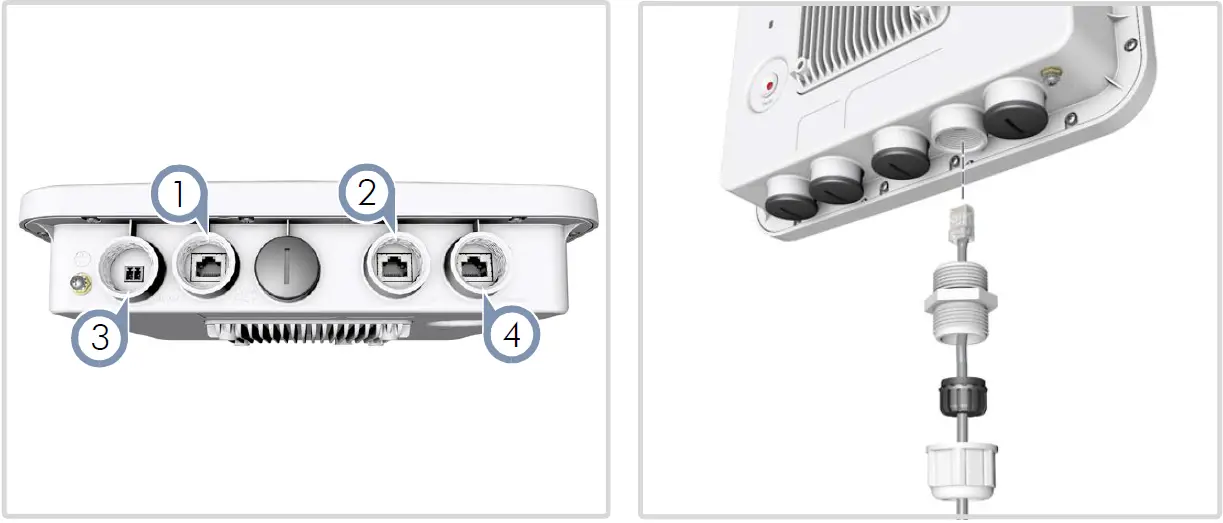 1
2
3
4