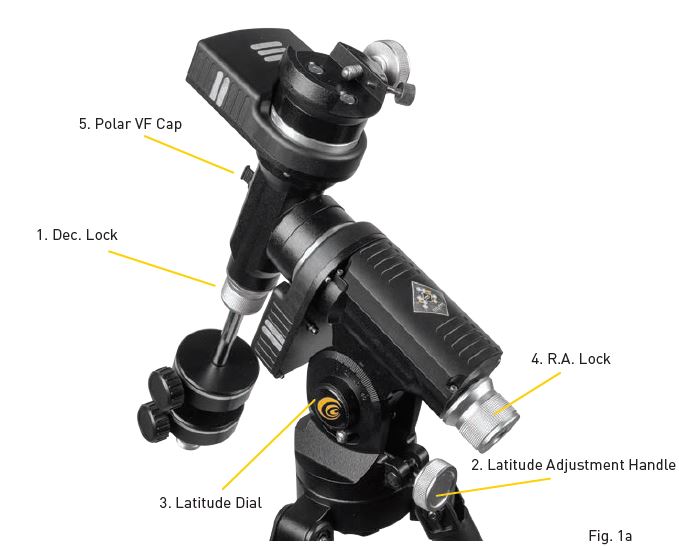 5. Polar VF Cap

1. Dec. Lock

4. R.A. Lock

2. Latitude Adjustment Handle

3. Latitude Dial

Fig. 1a