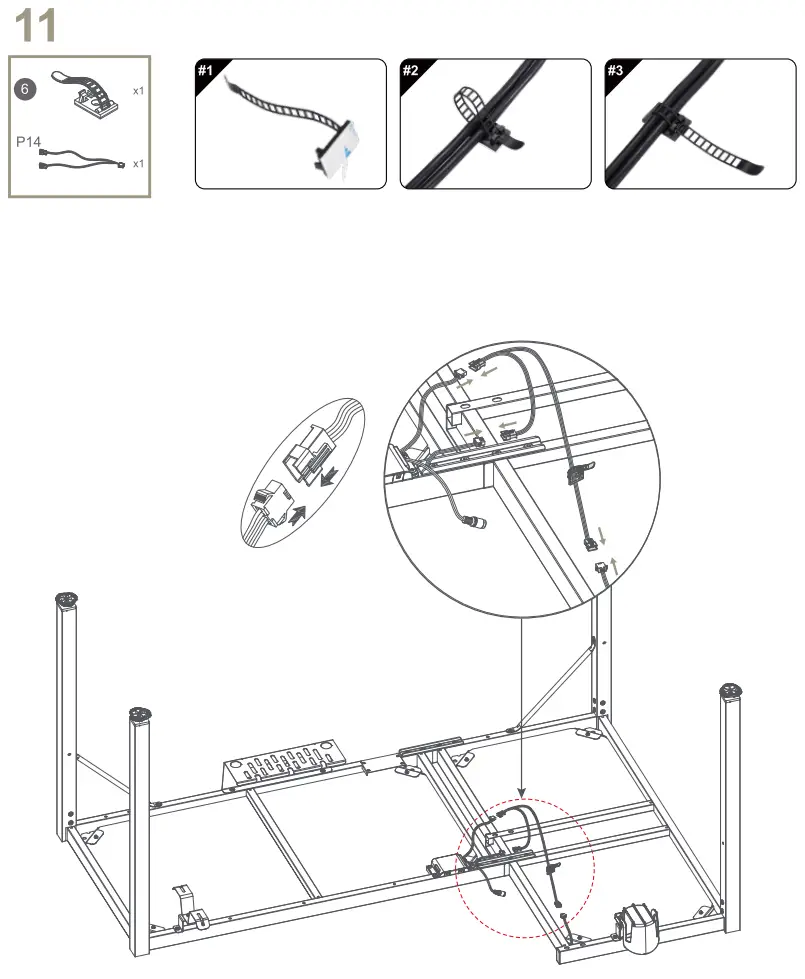 11

6 x1

P14 x1

#1

#2

#3