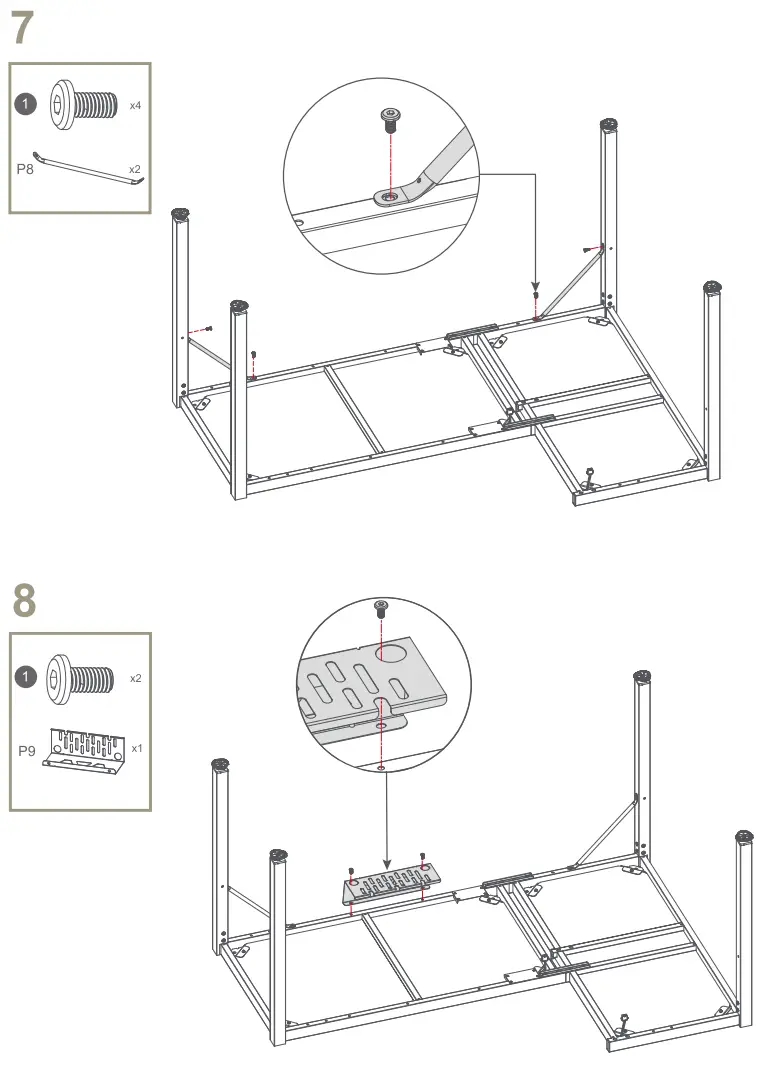 7

1 x4

P8 x2

8

1 x2

P9 x1