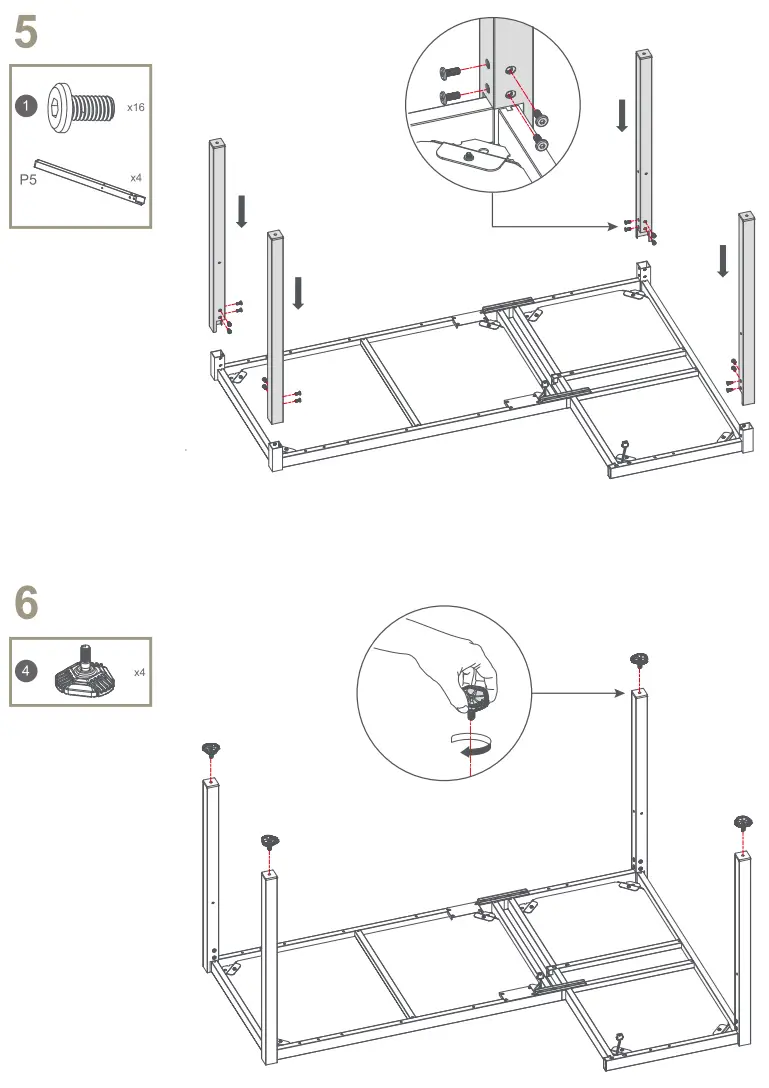 5

1 x16

P5 x4

6

4 x4