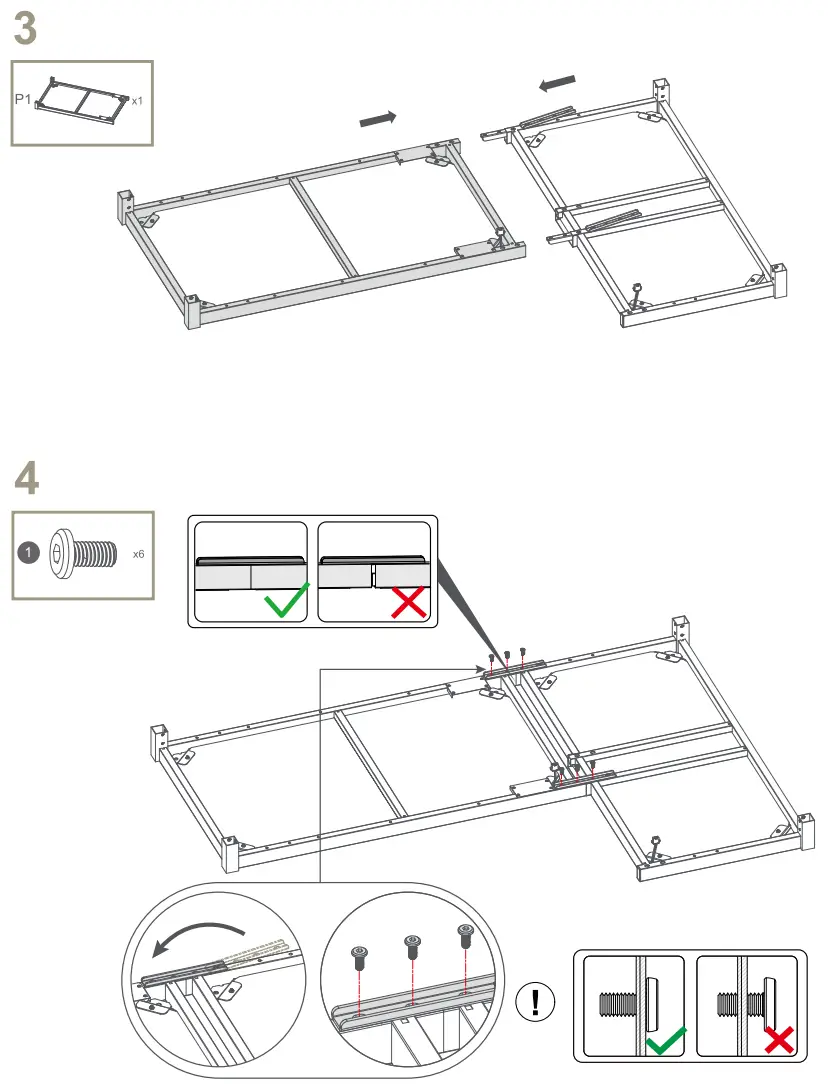 3

P1 x1

4

1 x6

!