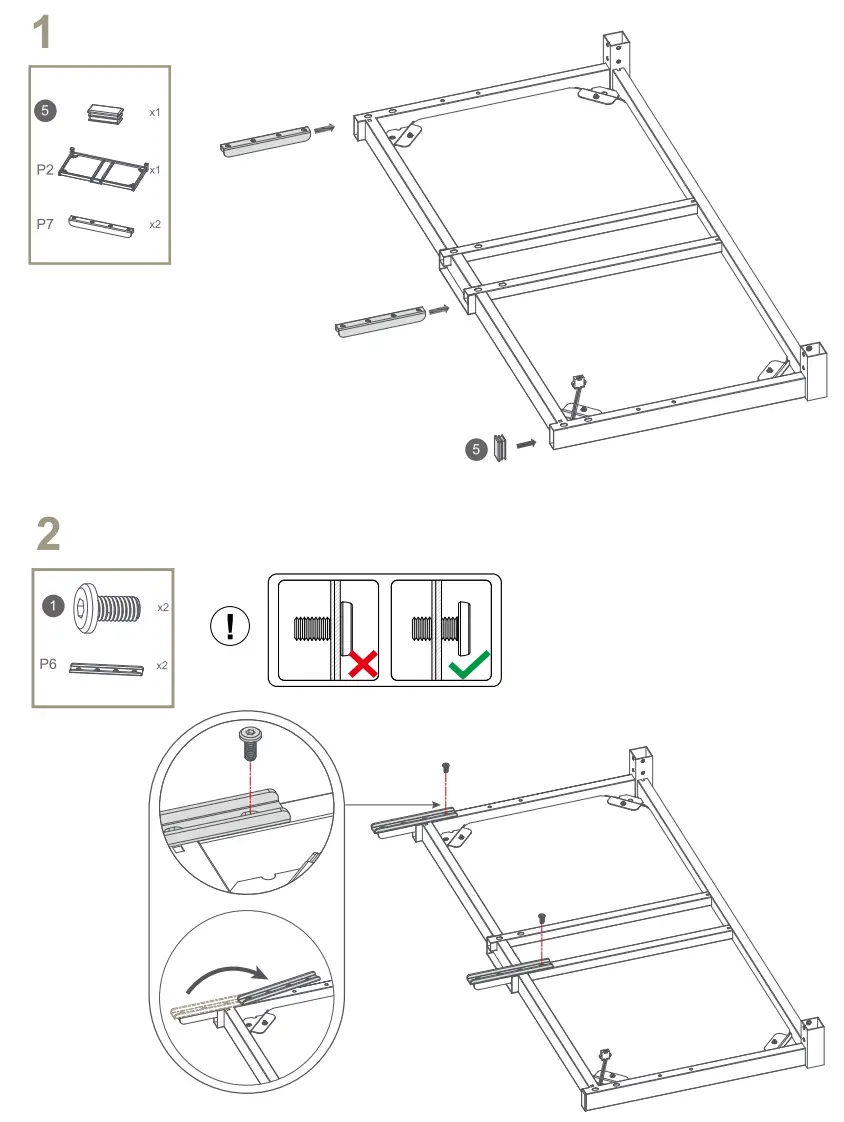 1

5 x1
P2 x1
P7 x2

5

2

1 x2
P6 x2

!