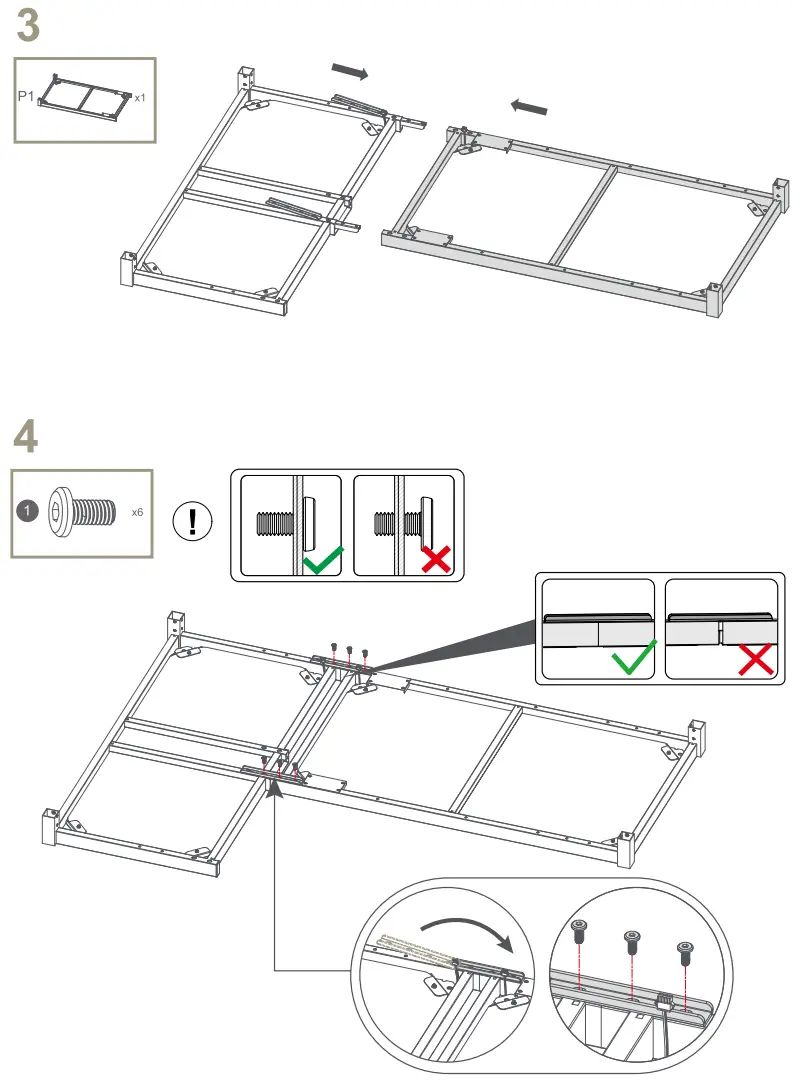 3

P1 x1

4

1 x6

!