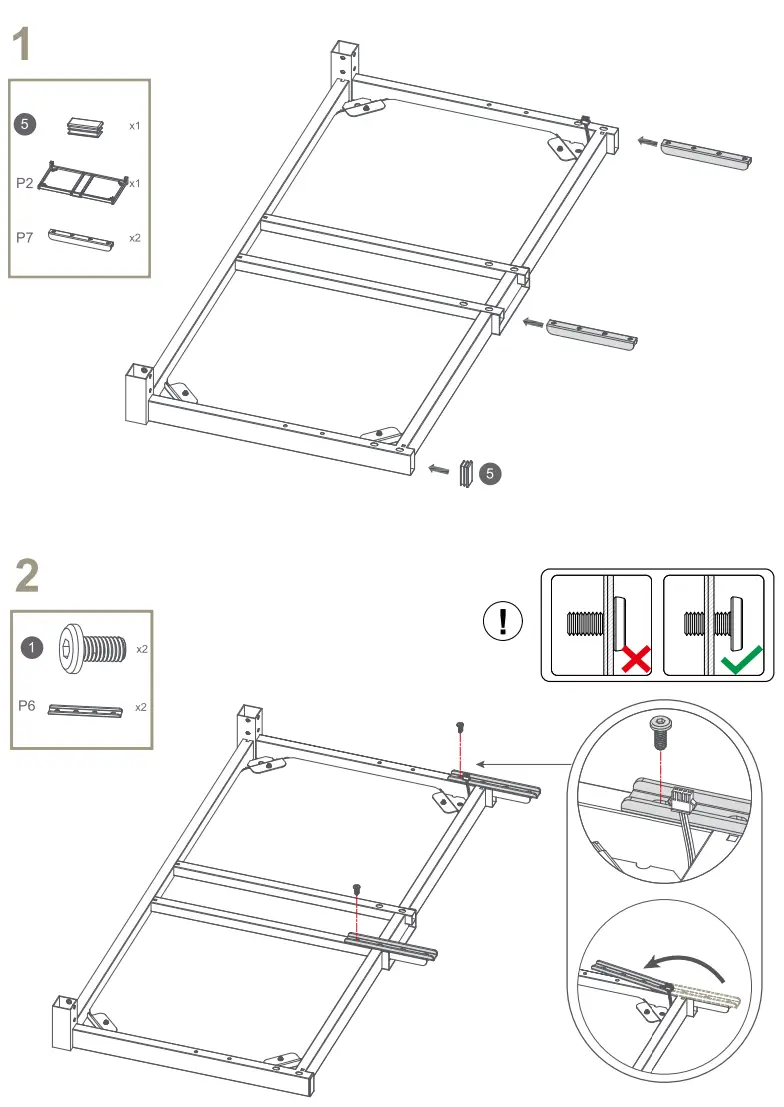 1

5 x1
P2 x1
P7 x2

5

2

1 x2
P6 x2

!