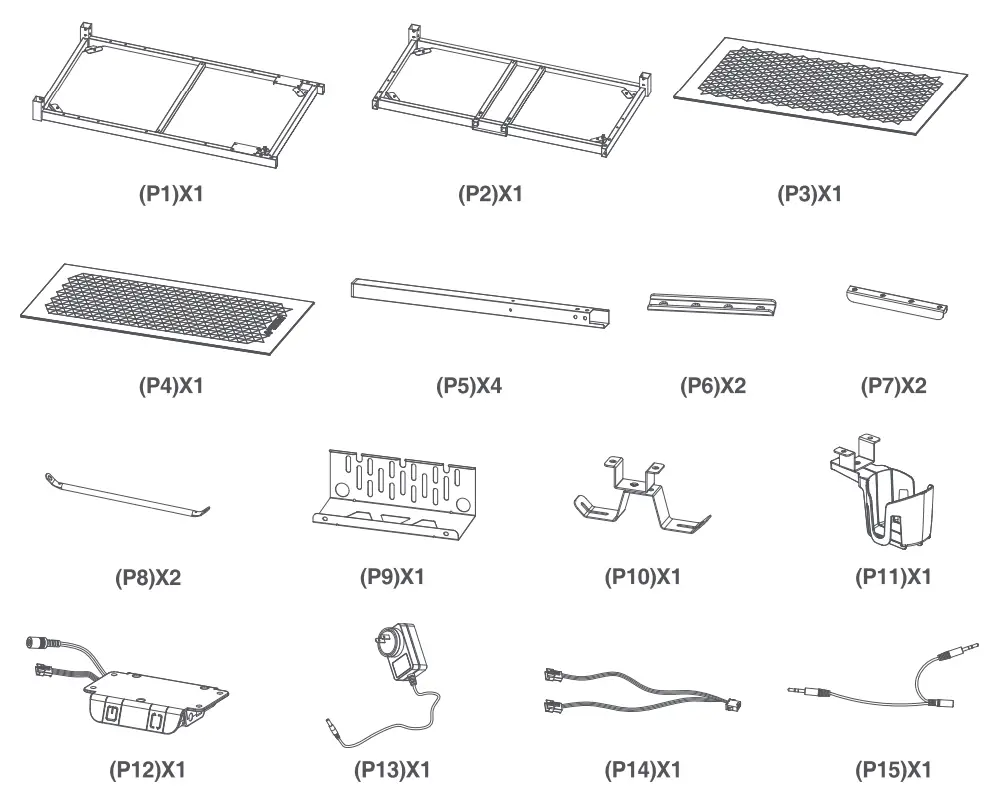 (P1)X1

(P2)X1

(P3)X1

(P4)X1

(P5)X4

(P6)X2

(P7)X2

(P8)X2

(P9)X1

(P10)X1

(P11)X1

(P12)X1

(P13)X1

(P14)X1

(P15)X1