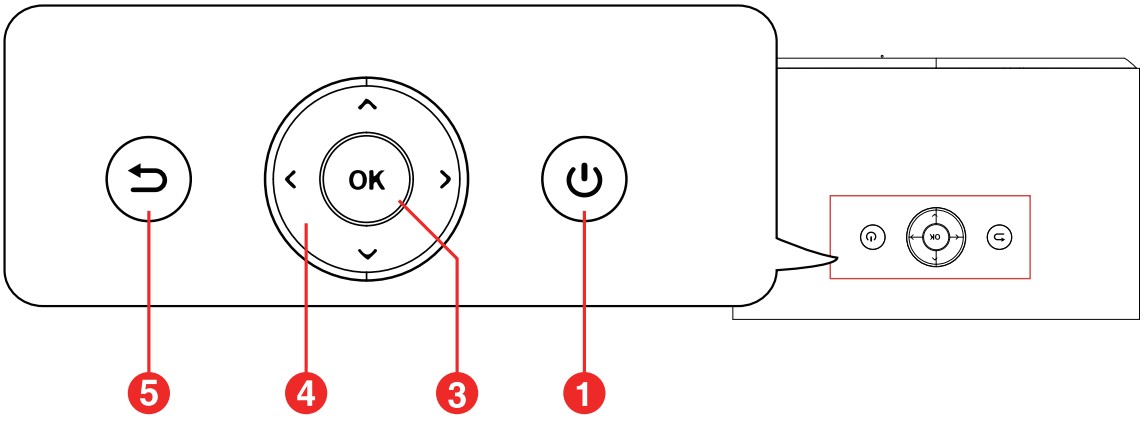 OK

OK

5 4 3 1