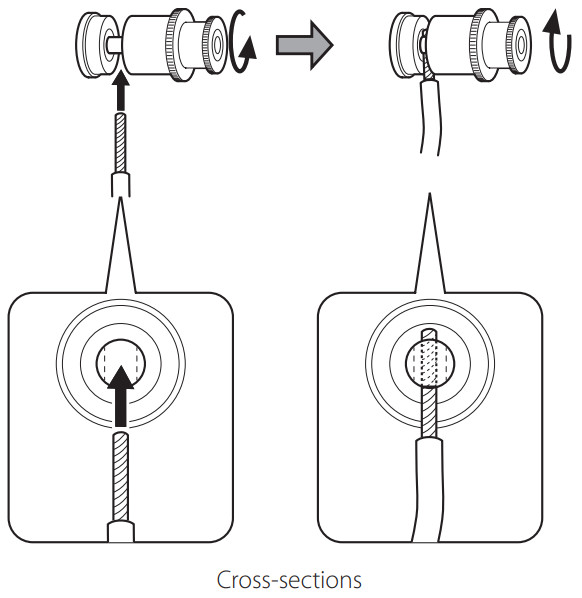 Cross-sections