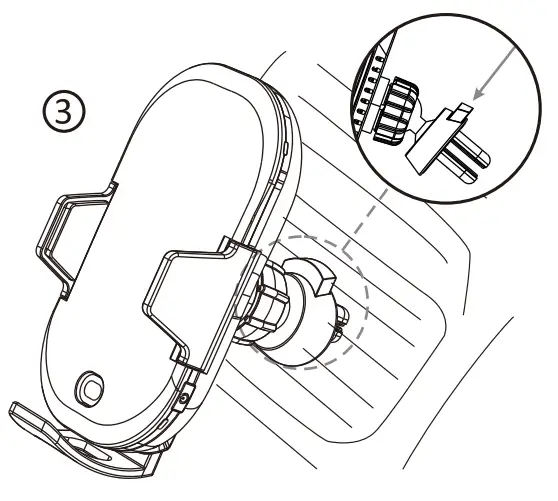 ③