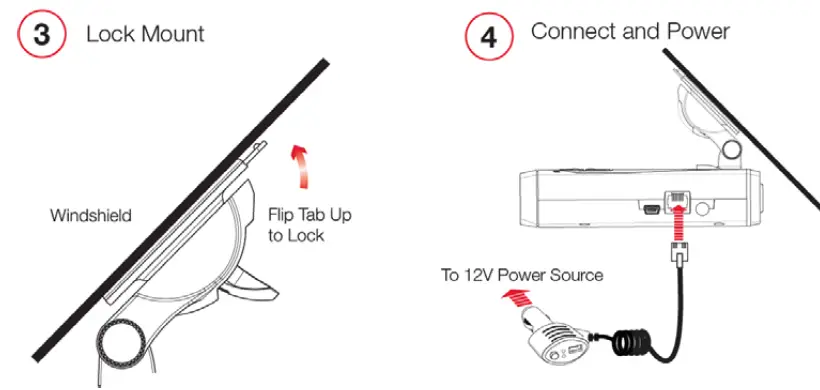 3 Lock Mount

Windshield

Flip Tab Up to Lock

4 Connect and Power

To 12V Power Source