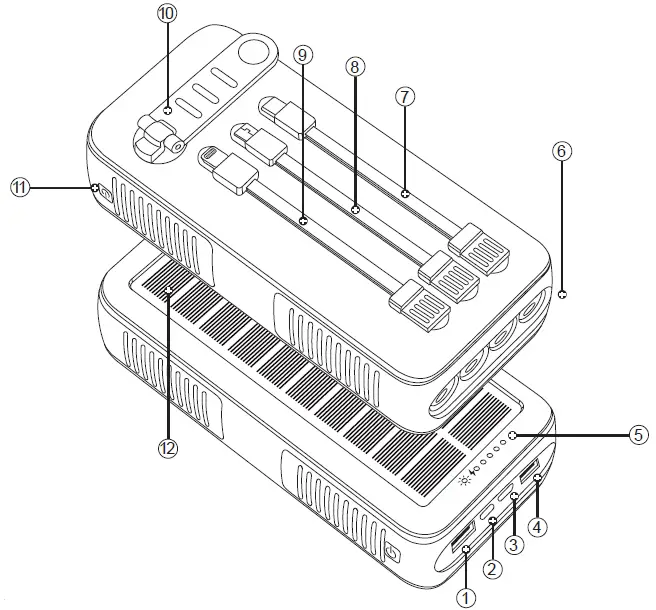 ⑩
⑨
⑧
⑦
⑥
⑪
⑫
⑤
④
③
②
①