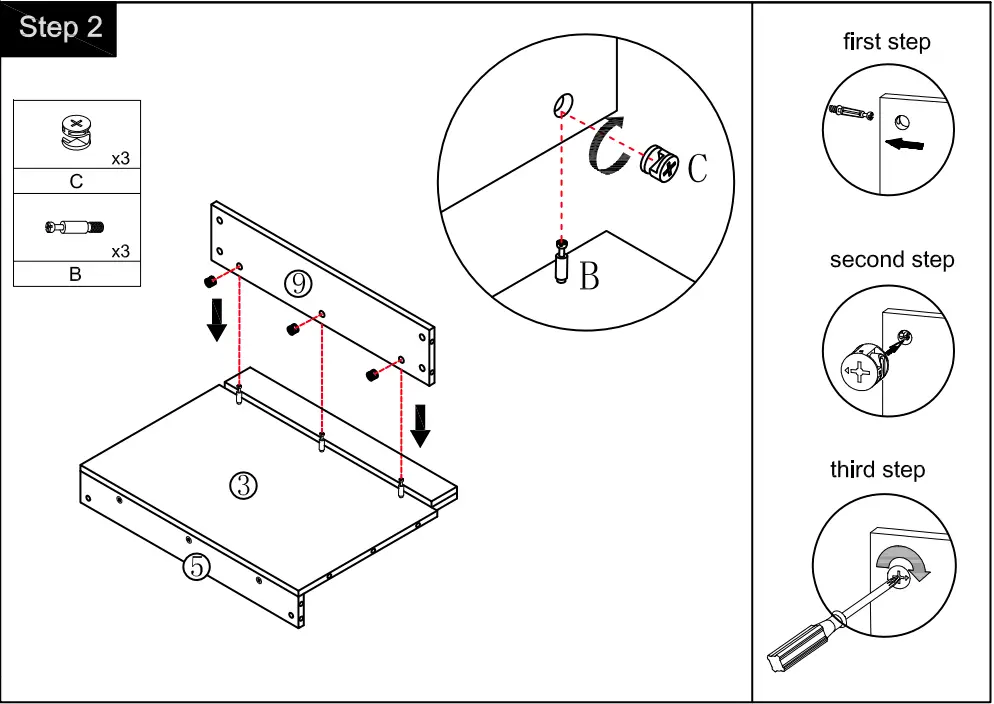 Step 2

x3
C

x3
B

⑨

③

⑤

C

B

first step

second step

third step