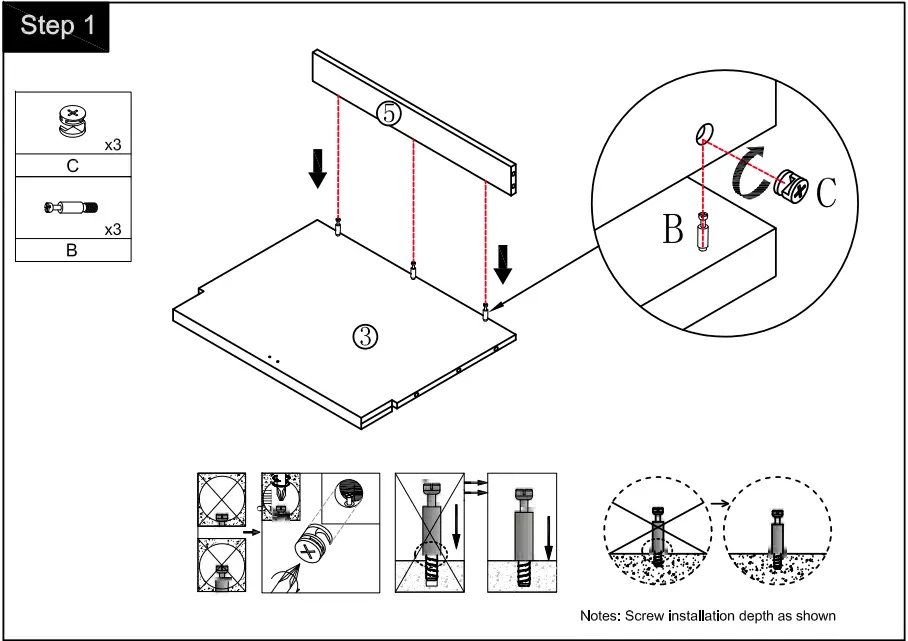 Step 1

x3

C

x3

B

⑤

③

B

C

Notes: Screw installation depth as shown