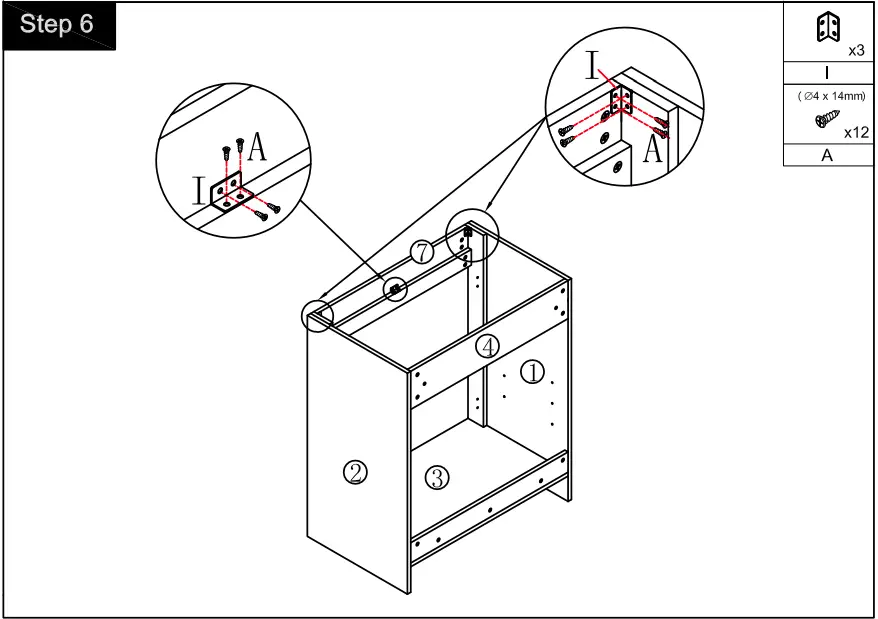 Step 6

x3
I
( ∅4 x 14mm)
x12
A

A
I

I
A

⑦
④
①
②
③