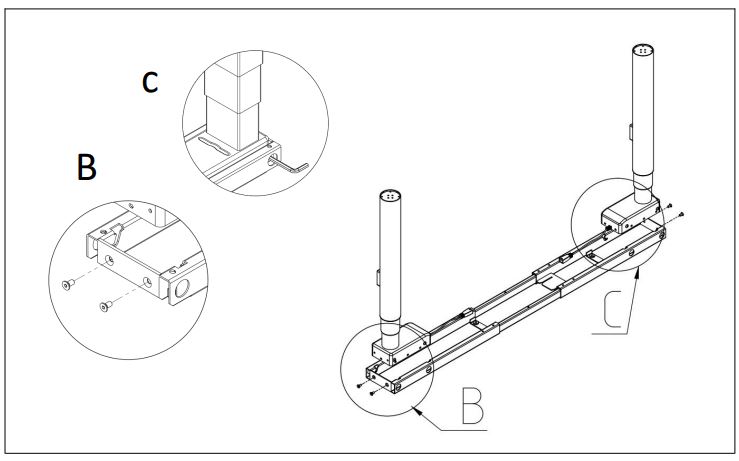 c

B

C

B