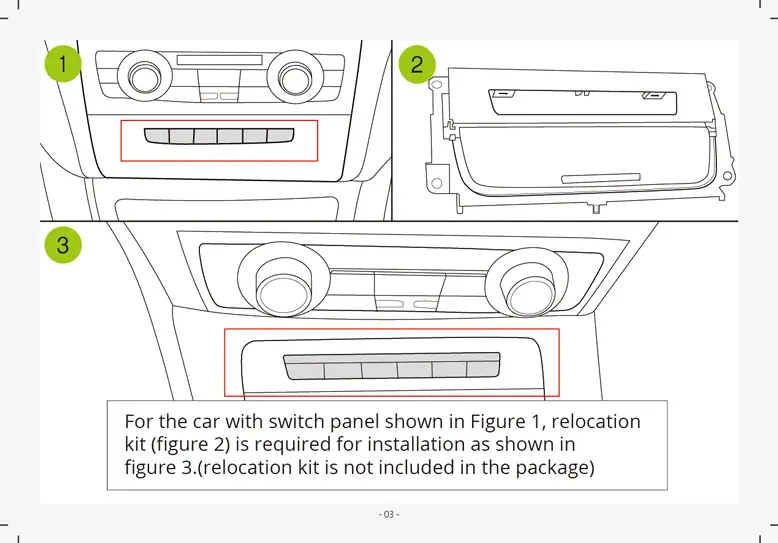 1

2

3

For the car with switch panel shown in Figure 1, relocation kit (figure 2) is required for installation as shown in figure 3.(relocation kit is not included in the package)

- 03 -