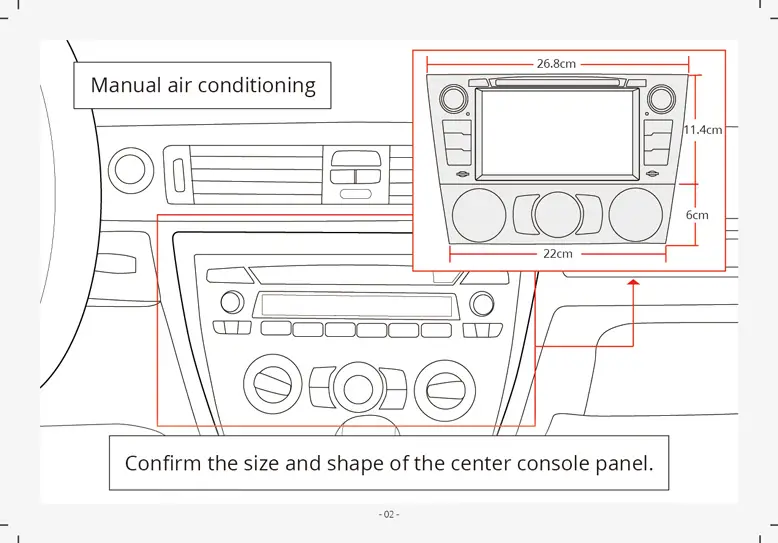 Manual air conditioning

26.8cm

11.4cm

6cm

22cm

Confirm the size and shape of the center console panel.

- 02 -