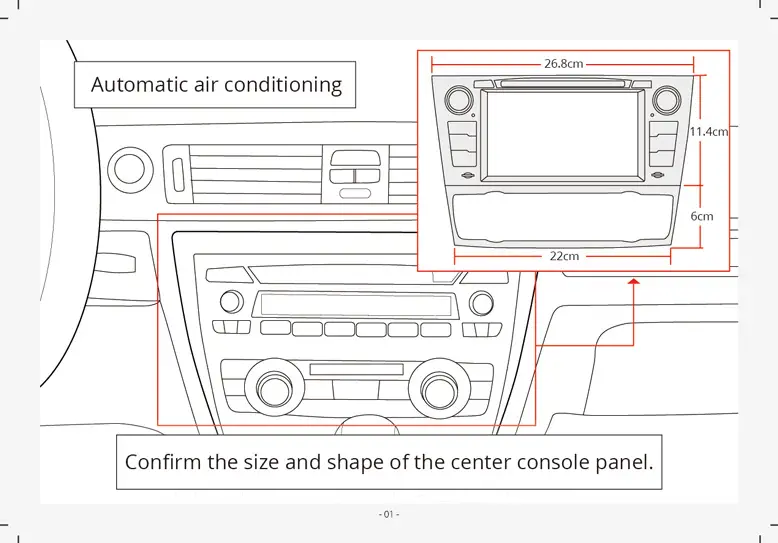 Automatic air conditioning

26.8cm

11.4cm

6cm

22cm

Confirm the size and shape of the center console panel.

- 01 -