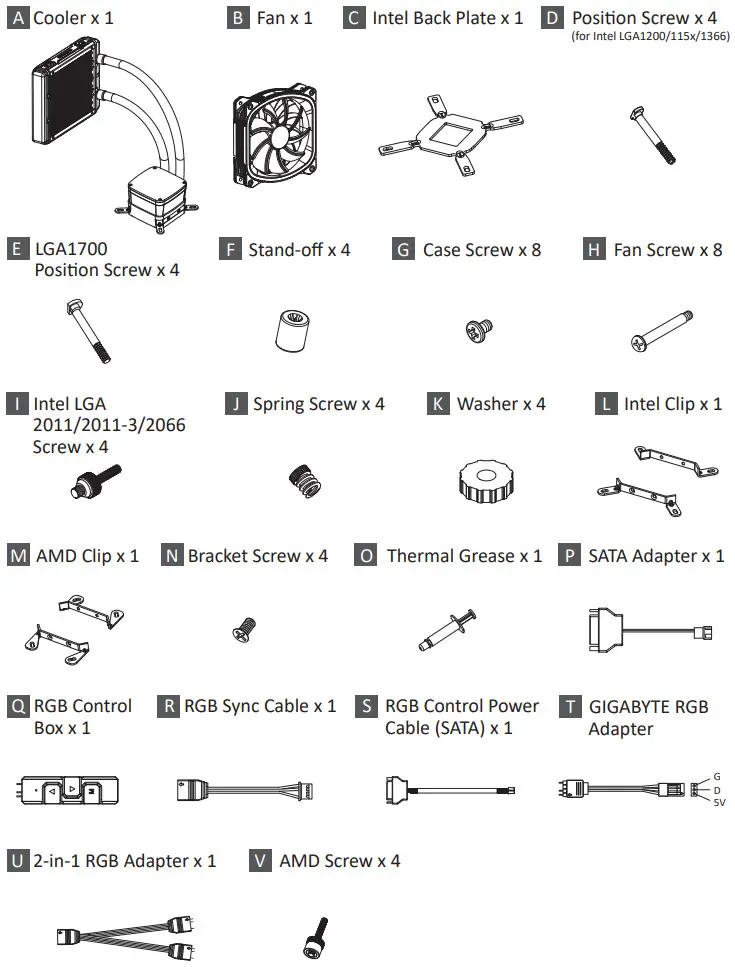 A Cooler x 1

B Fan x 1

C Intel Back Plate x 1

D Position Screw x 4
(for Intel LGA1200/115x/1366)

E LGA1700 Position Screw x 4

F Stand-off x 4

G Case Screw x 8

H Fan Screw x 8

I Intel LGA 2011/2011-3/2066 Screw x 4

J Spring Screw x 4

K Washer x 4

L Intel Clip x 1

M AMD Clip x 1

N Bracket Screw x 4

O Thermal Grease x 1

P SATA Adapter x 1

Q RGB Control Box x 1

R RGB Sync Cable x 1

S RGB Control Power Cable (SATA) x 1

T GIGABYTE RGB Adapter

G
D
5V

U 2-in-1 RGB Adapter x 1

V AMD Screw x 4