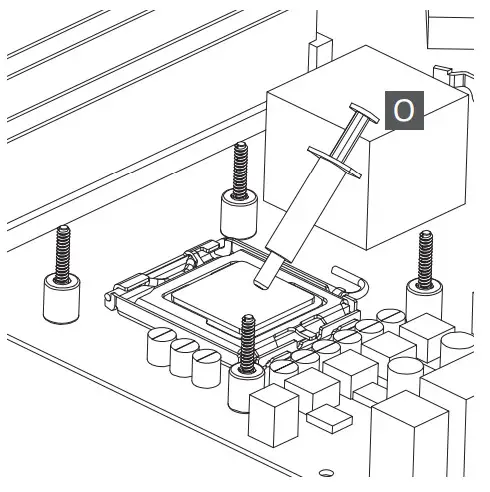 O