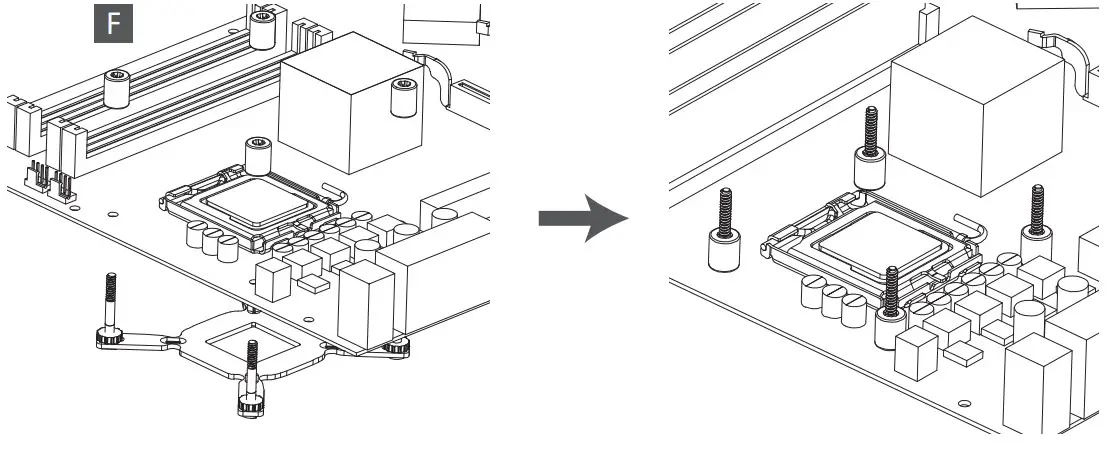 F