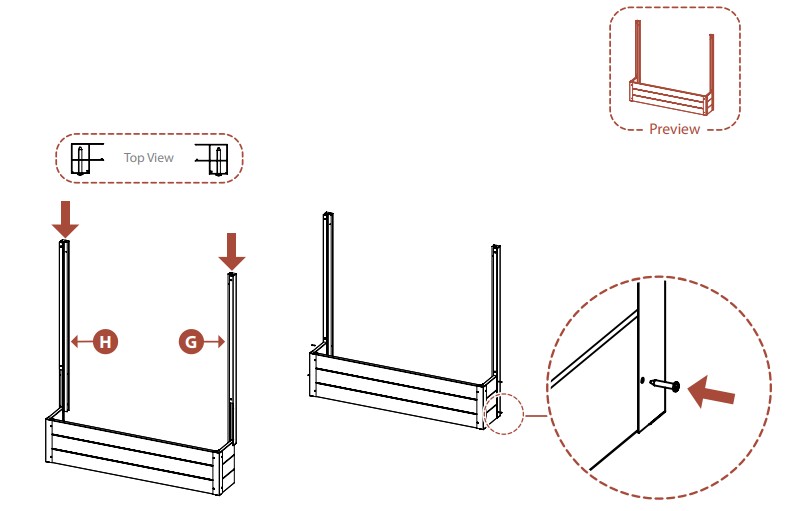 Preview

Top View

H

G