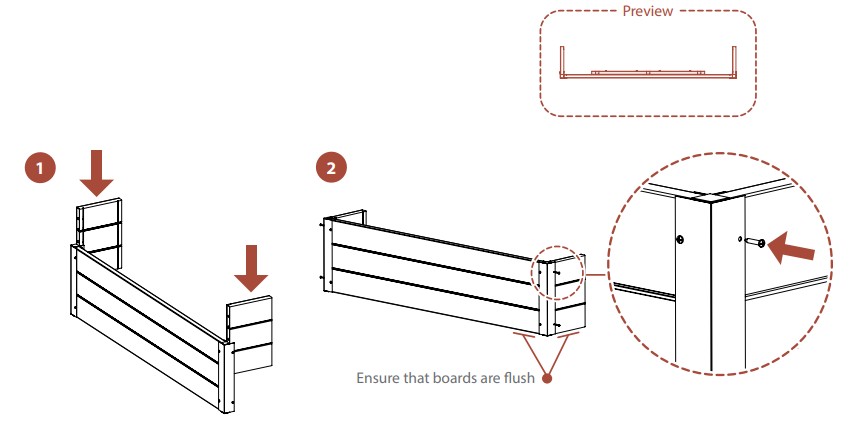 Preview

1

2

Ensure that boards are flush