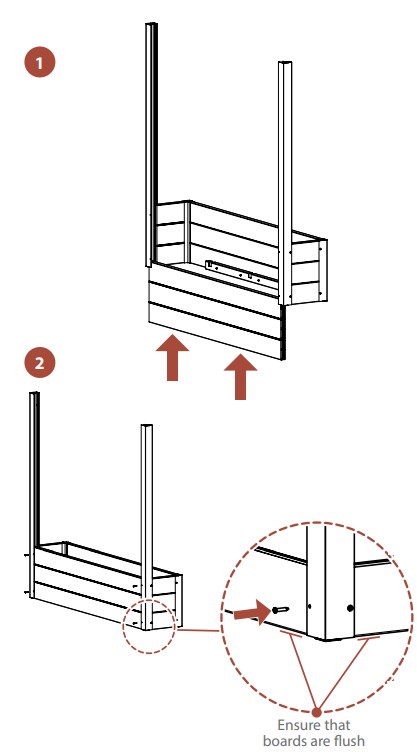 1

2

Ensure that boards are flush