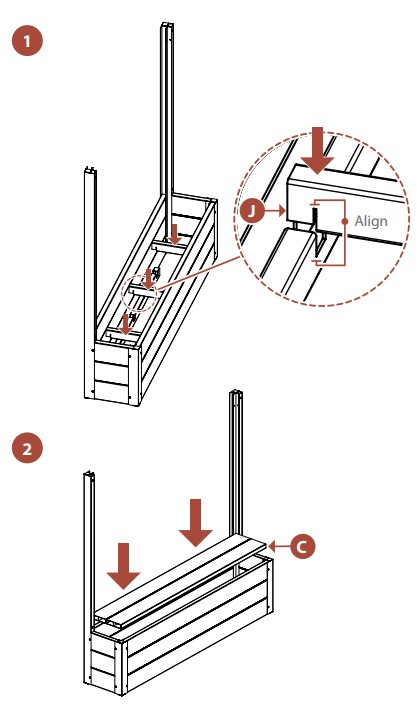 1

J

Align

2

C