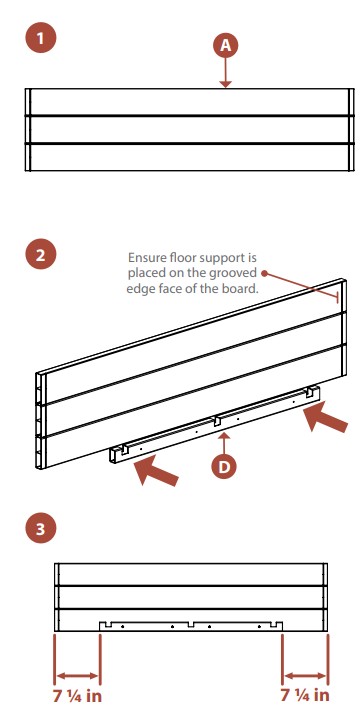 1

A

2

Ensure floor support is placed on the grooved edge face of the board.

D

3

7 ¼ in

7 ¼ in