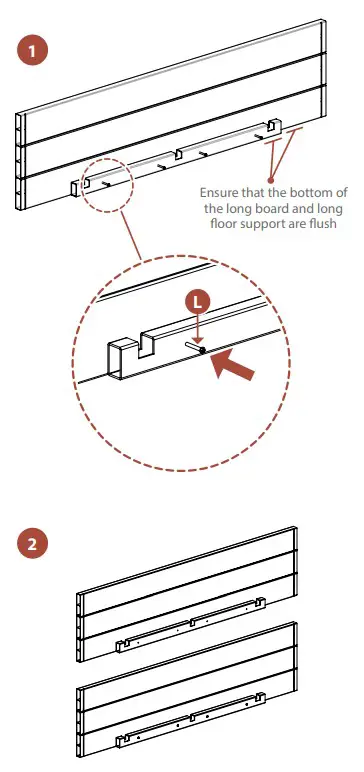 1

Ensure that the bottom of the long board and long floor support are flush

L

2