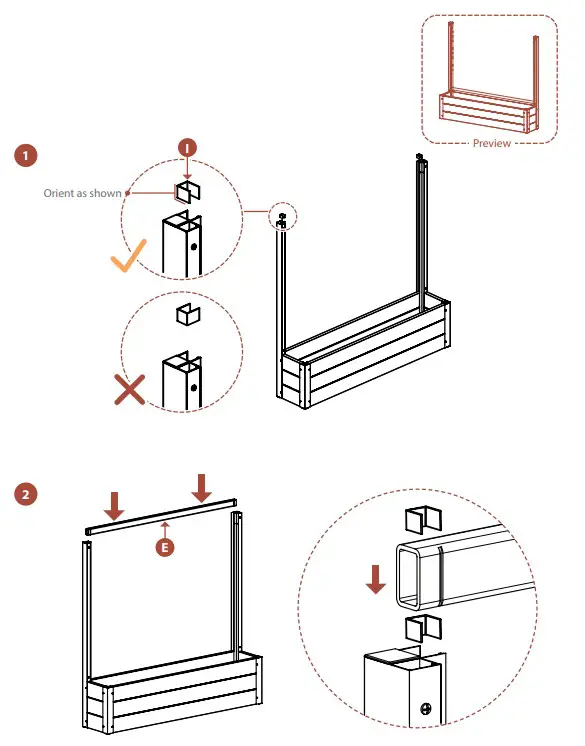 Preview

1

I

Orient as shown

2

E