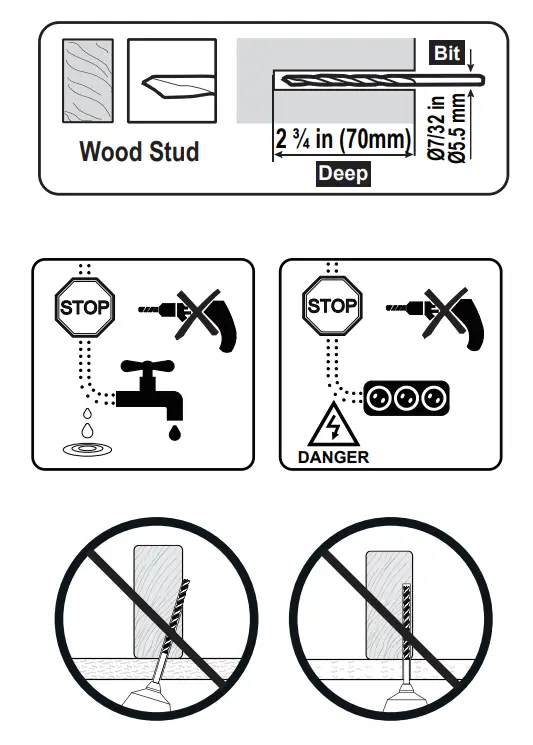 Wood Stud

Bit

2 ¾ in (70mm)

Deep

Ø7/32 in
Ø5.5 mm

STOP

STOP

DANGER