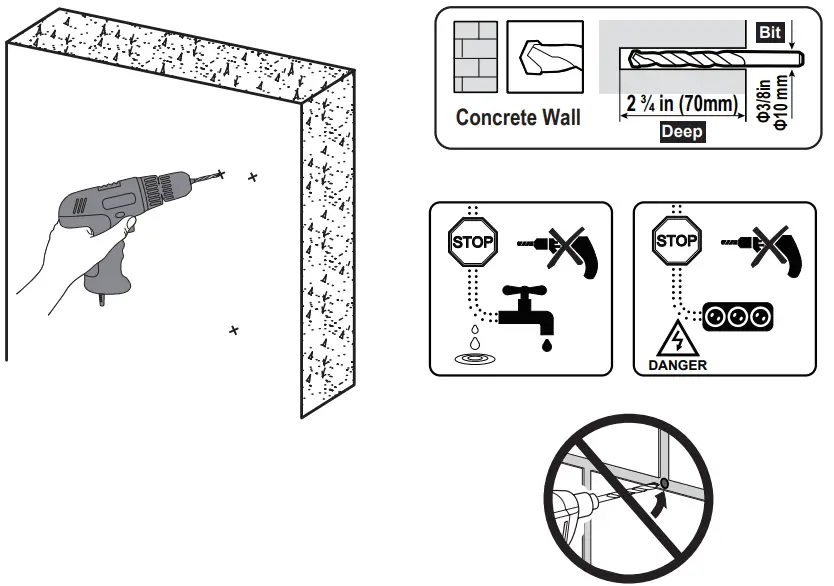 Concrete Wall

Bit

2 ¾ in (70mm)

Deep

Φ3/8in
Φ10 mm

STOP

STOP

DANGER