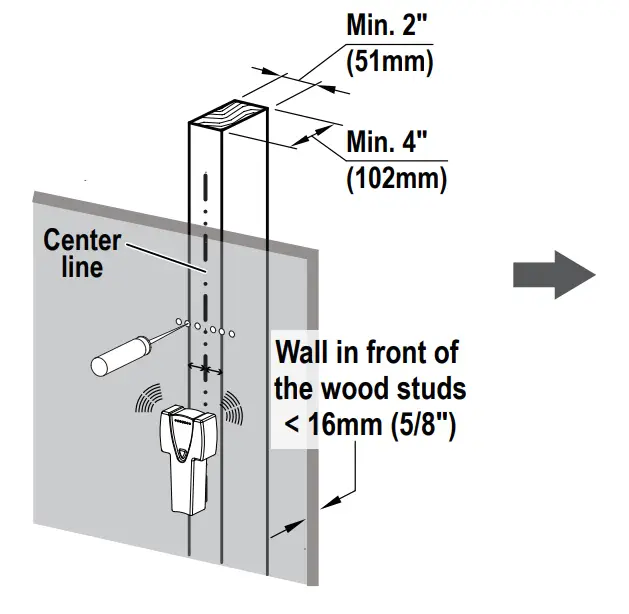 Min. 2"
(51mm)

Min. 4"
(102mm)

Center line

Wall in front of the wood studs < 16mm (5/8")