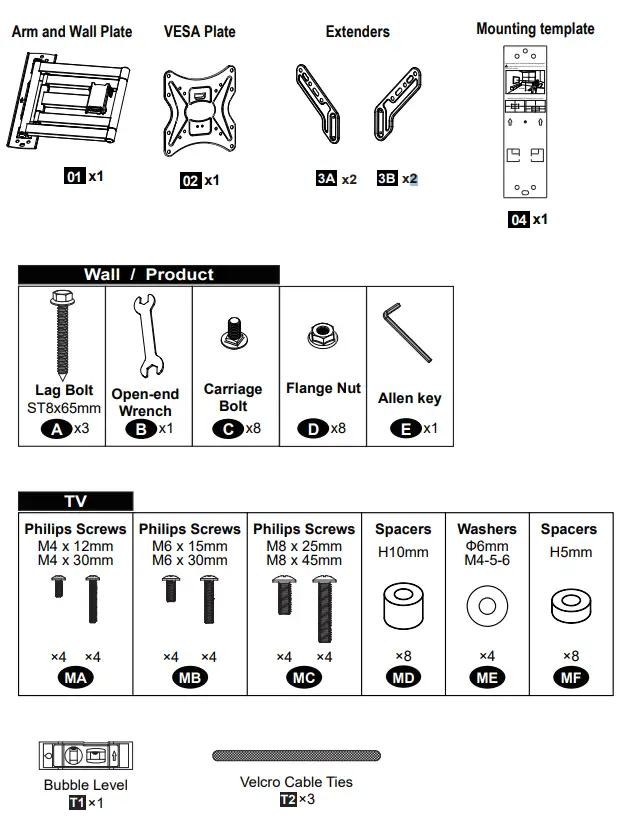 Arm and Wall Plate

01 x1

VESA Plate

02 x1

Extenders

3A x2 3B x2

Mounting template

04 x1

Wall / Product

| Lag Bolt ST8x65mm A x3 | Open-end Wrench B x1 | Carriage Bolt C x8 | Flange Nut D x8 | Allen key E x1 |
|---|---|---|---|---|

TV

| Philips Screws M4 x 12mm M4 x 30mm ×4 ×4 MA | Philips Screws M6 x 15mm M6 x 30mm ×4 ×4 MB | Philips Screws M8 x 25mm M8 x 45mm ×4 ×4 MC | Spacers H10mm ×8 MD | Washers Φ6mm M4-5-6 ×4 ME | Spacers H5mm ×8 MF |
|---|---|---|---|---|---|

Bubble Level
T1 ×1

Velcro Cable Ties
T2 ×3